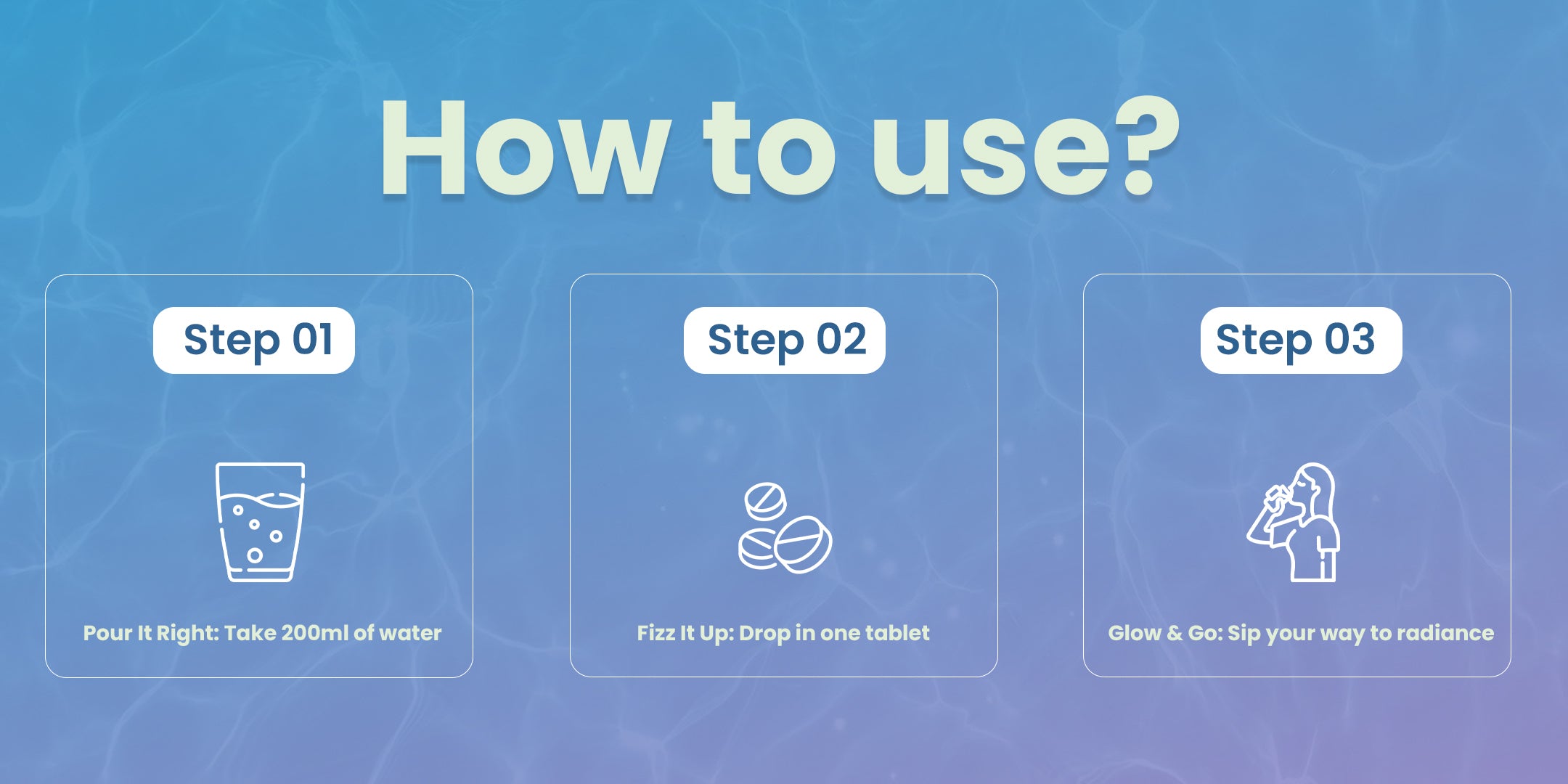 How to use?

Step 01

Pour It Right: Take 200ml of water

Step 02

Fizz It Up: Drop in one tablet

Step 03

Glow & Go: Sip your way to radiance