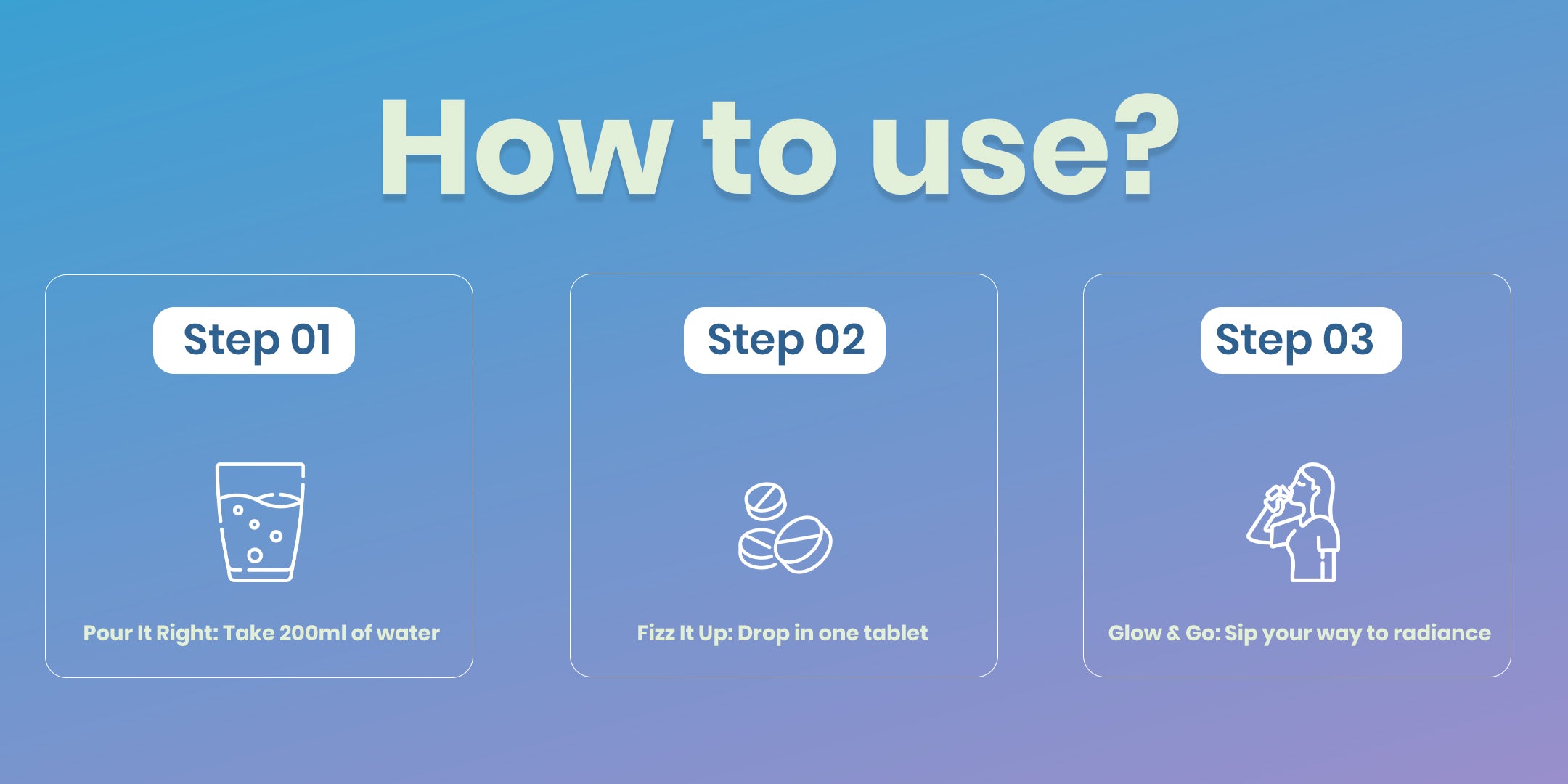 How to use?

Step 01

Pour It Right: Take 200ml of water

Step 02

Fizz It Up: Drop in one tablet

Step 03

Glow & Go: Sip your way to radiance